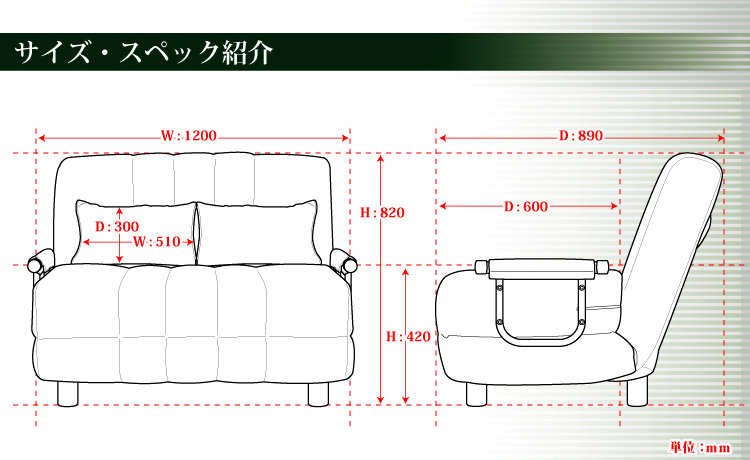 サイズ・スペック紹介

W:1200

D:300

W:510

H:820

H:420

D:890

D:600

単位:mm