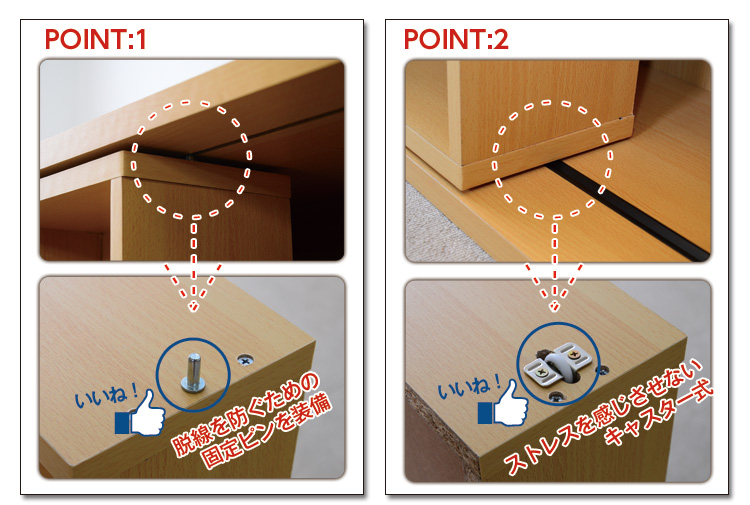 POINT:1

いいね！

脱線を防ぐための固定ピンを装備

POINT:2

いいね！

ストレスを感じさせないキャスター式