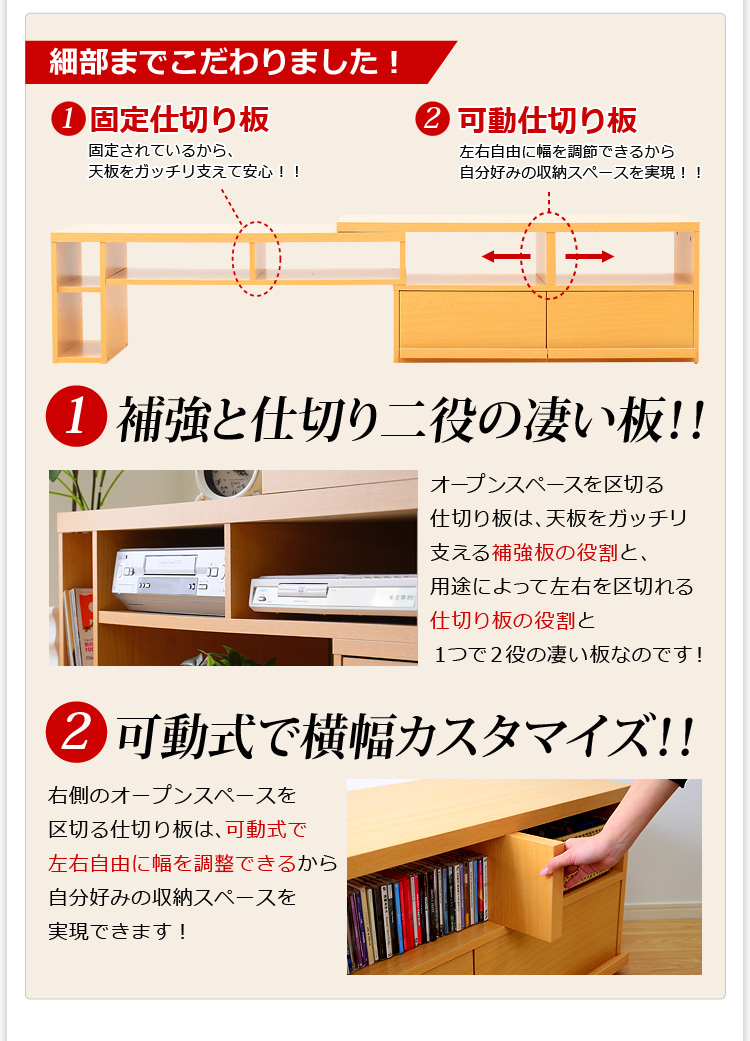 細部までこだわりました！

1 固定仕切り板
固定されているから、
天板をガッチリ支えて安心！！

2 可動仕切り板
左右自由に幅を調節できるから
自分好みの収納スペースを実現！！

1 補強と仕切り二役の凄い板!!

オープンスペースを区切る仕切り板は、天板をガッチリ支える補強板の役割と、用途によって左右を区切れる仕切り板の役割と1つで2役の凄い板なのです！

2 可動式で横幅カスタマイズ!!

右側のオープンスペースを区切る仕切り板は、可動式で左右自由に幅を調整できるから自分好みの収納スペースを実現できます！