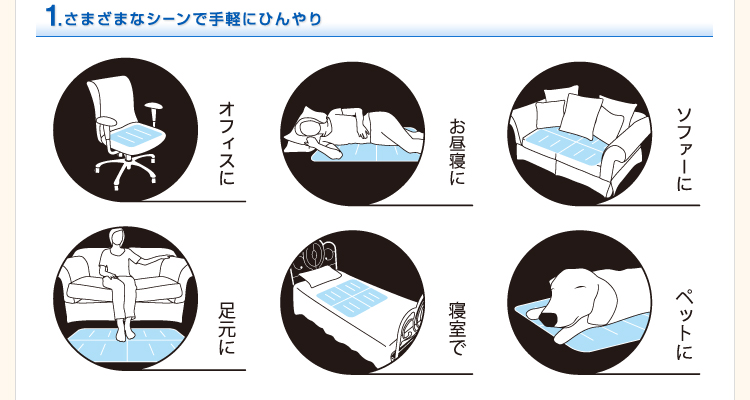 1.さまざまなシーンで手軽にひんやり

オフィスに

お昼寝に

ソファーに

足元に

寝室で

ペットに