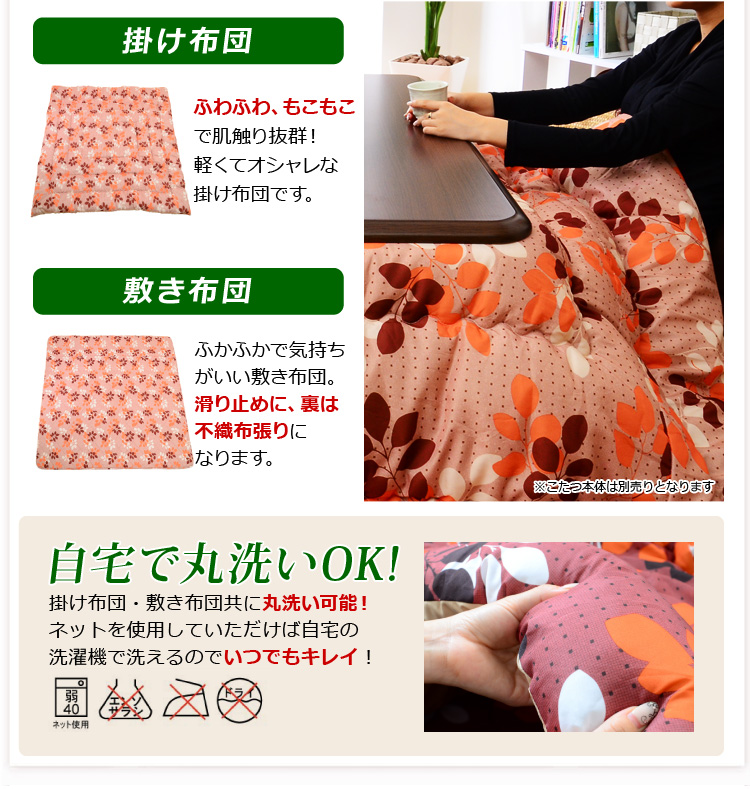 掛け布団

ふわふわ、もこもこで肌触り抜群！軽くてオシャレな掛け布団です。

敷き布団

ふかふかで気持ちがいい敷き布団。滑り止めに、裏は不織布張りになります。

※こたつ本体は別売りとなります

自宅で丸洗いOK!

掛け布団・敷き布団共に丸洗い可能！ネットを使用していただけば自宅の洗濯機で洗えるのでいつでもキレイ！

弱 40
ネット使用
エンソサラシ
ドライ