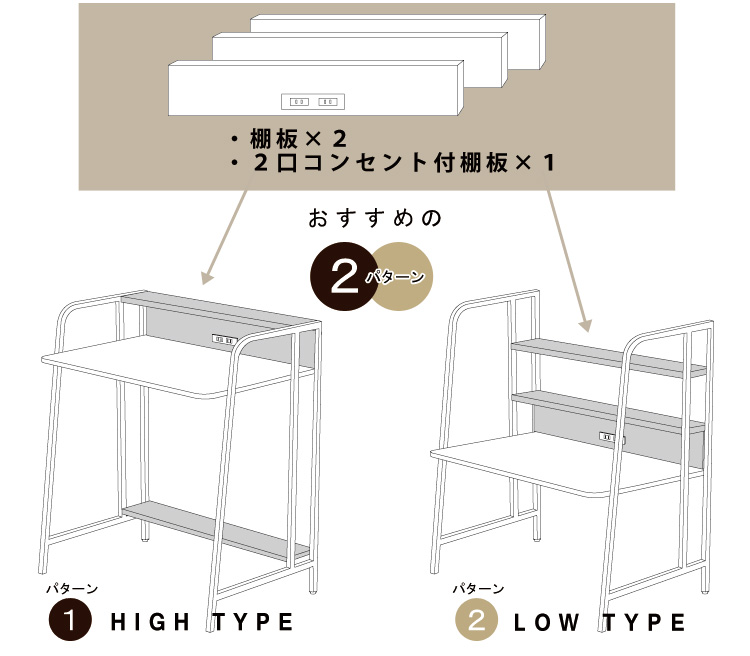 ・棚板×2
・2口コンセント付棚板×1

おすすめの

2 パターン

パターン
1 HIGH TYPE

パターン
2 LOW TYPE