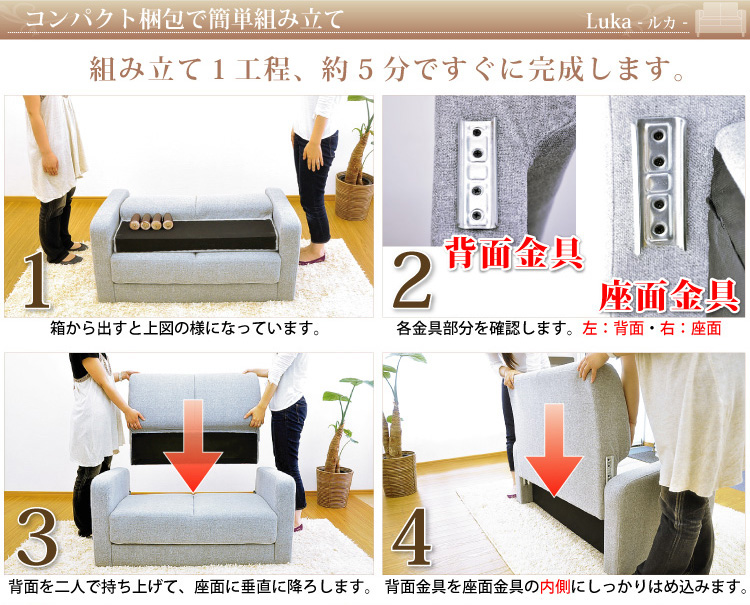 コンパクト梱包で簡単組み立て

Luka - ルカ -

組み立て１工程、約５分ですぐに完成します。

1

箱から出すと上図の様になっています。

2

背面金具

座面金具

各金具部分を確認します。左：背面・右：座面

3

背面を二人で持ち上げて、座面に垂直に降ろします。

4

背面金具を座面金具の内側にしっかりはめ込みます。