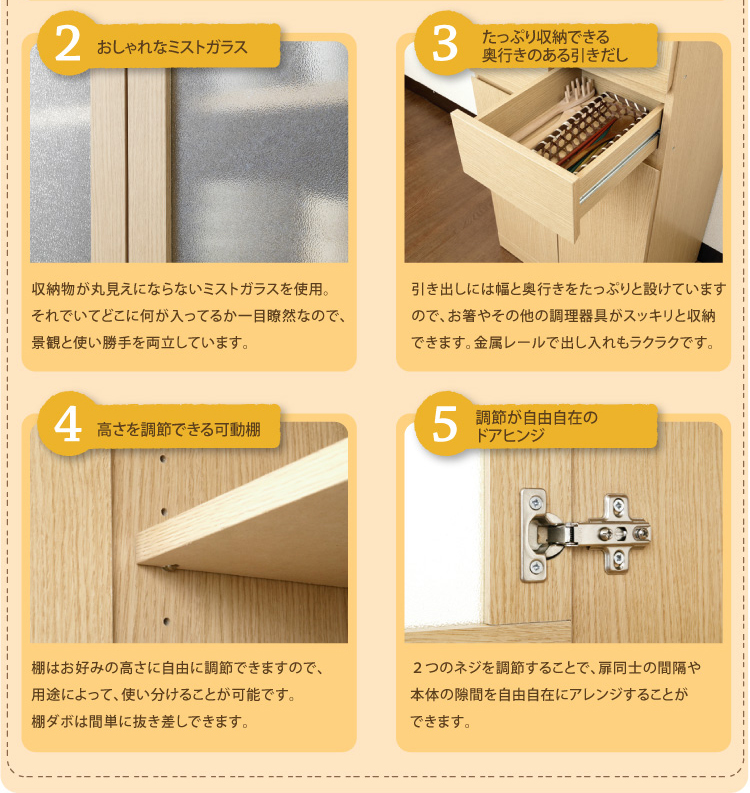 2 おしゃれなミストガラス

収納物が丸見えにならないミストガラスを使用。それでいてどこに何が入ってるか一目瞭然なので、景観と使い勝手を両立しています。

3 たっぷり収納できる奥行きのある引きだし

引き出しには幅と奥行きをたっぷりと設けていますので、お箸やその他の調理器具がスッキリと収納できます。金属レールで出し入れもラクラクです。

4 高さを調節できる可動棚

棚はお好みの高さに自由に調節できますので、用途によって、使い分けることが可能です。棚ダボは簡単に抜き差しできます。

5 調節が自由自在のドアヒンジ

２つのネジを調節することで、扉同士の間隔や本体の隙間を自由自在にアレンジすることができます。