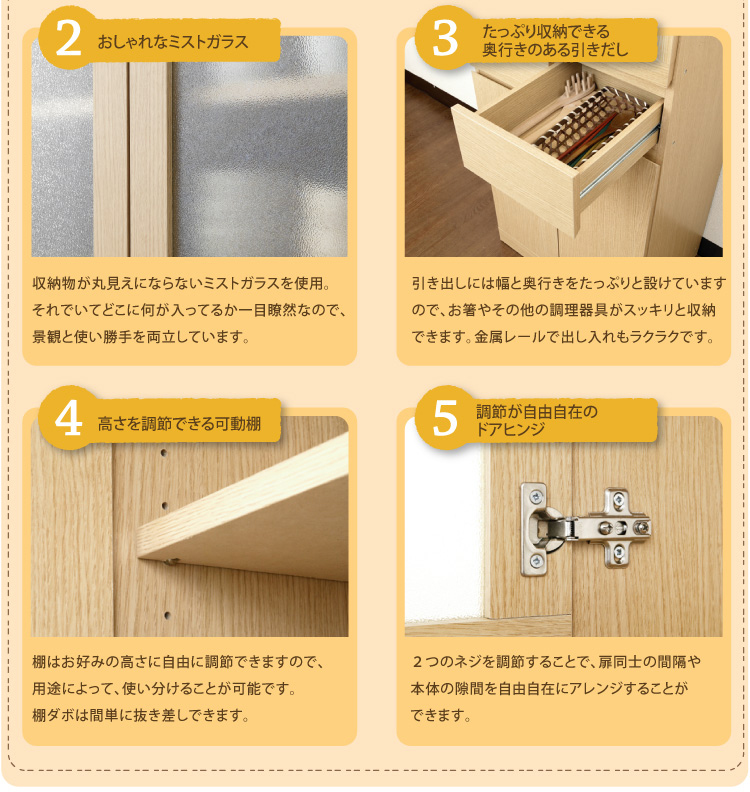 2 おしゃれなミストガラス

収納物が丸見えにならないミストガラスを使用。それでいてどこに何が入ってるか一目瞭然なので、景観と使い勝手を両立しています。

3 たっぷり収納できる奥行きのある引きだし

引き出しには幅と奥行きをたっぷりと設けていますので、お箸やその他の調理器具がスッキリと収納できます。金属レールで出し入れもラクラクです。

4 高さを調節できる可動棚

棚はお好みの高さに自由に調節できますので、用途によって、使い分けることが可能です。棚ダボは簡単に抜き差しできます。

5 調節が自由自在のドアヒンジ

２つのネジを調節することで、扉同士の間隔や本体の隙間を自由自在にアレンジすることができます。