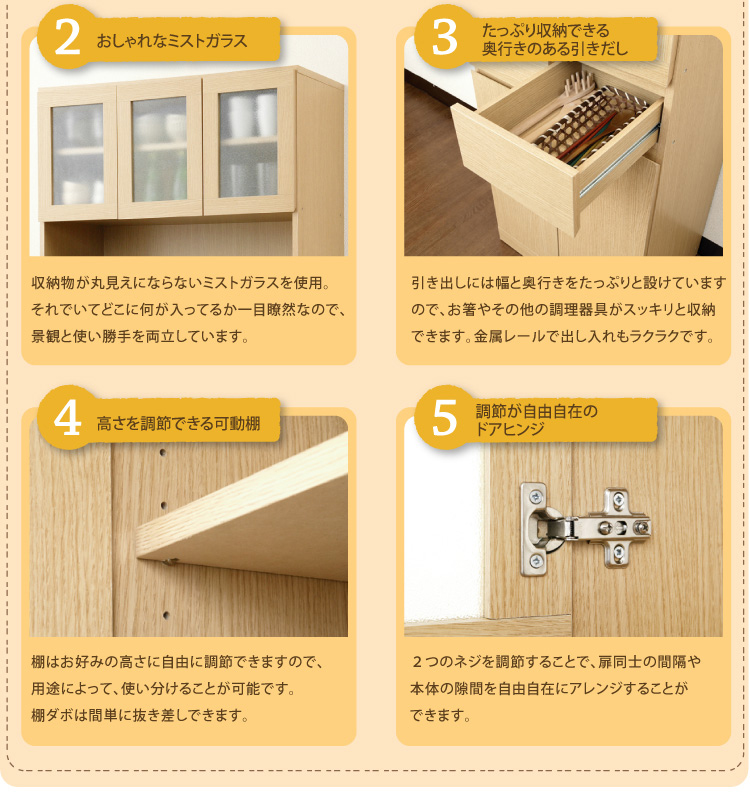 2 おしゃれなミストガラス

収納物が丸見えにならないミストガラスを使用。それでいてどこに何が入ってるか一目瞭然なので、景観と使い勝手を両立しています。

3 たっぷり収納できる奥行きのある引きだし

引き出しには幅と奥行きをたっぷりと設けていますので、お箸やその他の調理器具がスッキリと収納できます。金属レールで出し入れもラクラクです。

4 高さを調節できる可動棚

棚はお好みの高さに自由に調節できますので、用途によって、使い分けることが可能です。棚ダボは簡単に抜き差しできます。

5 調節が自由自在のドアヒンジ

２つのネジを調節することで、扉同士の間隔や本体の隙間を自由自在にアレンジすることができます。