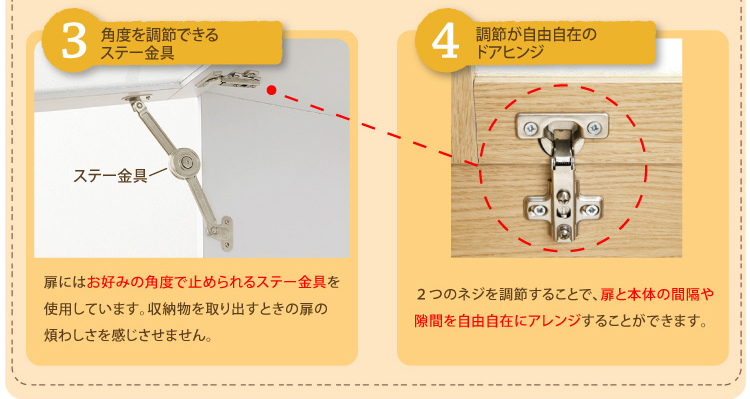 3 角度を調節できるステー金具

ステー金具

扉にはお好みの角度で止められるステー金具を使用しています。収納物を取り出すときの扉の煩わしさを感じさせません。

4 調節が自由自在のドアヒンジ

２つのネジを調節することで、扉と本体の間隔や隙間を自由自在にアレンジすることができます。