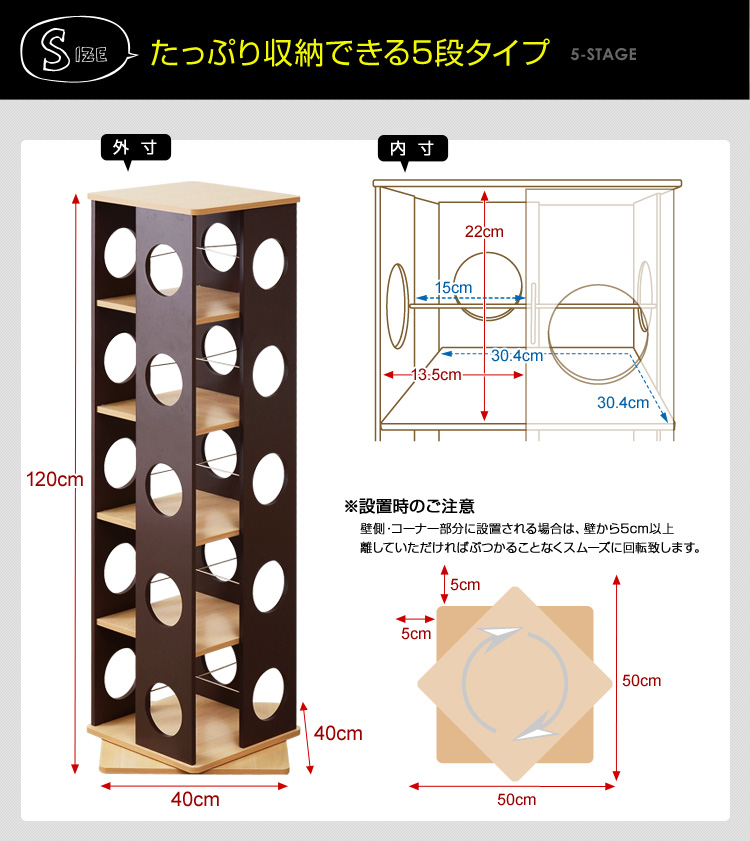 SIZE たっぷり収納できる5段タイプ 5-STAGE

外寸

120cm

40cm

40cm

内寸

22cm

15cm

30.4cm

13.5cm

30.4cm

※設置時のご注意

壁側・コーナー部分に設置される場合は、壁から5cm以上離していただければぶつかることなくスムーズに回転致します。

5cm

5cm

50cm

50cm